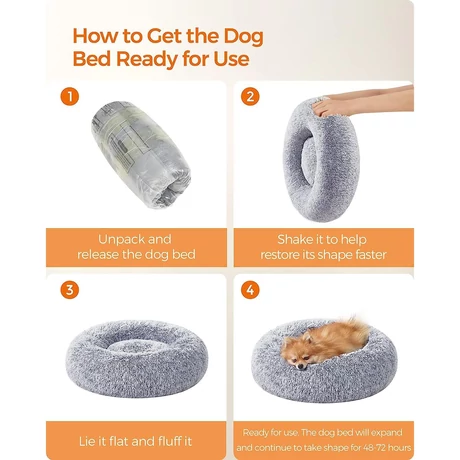 How to Get the Dog Bed Ready for Use

1

Unpack and release the dog bed

2

Shake it to help restore its shape faster

3

Lie it flat and fluff it

4

Ready for use. The dog bed will expand and continue to take shape for 48-72 hours