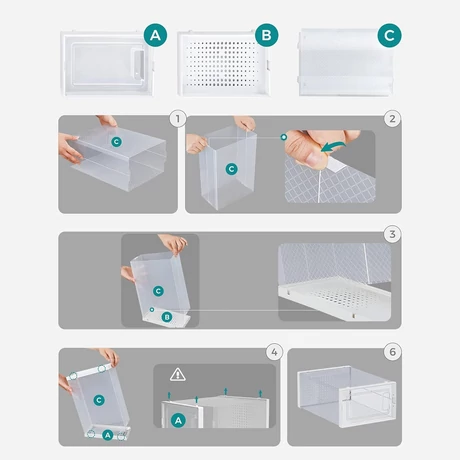 A
B
C
1
C
2
C
3
C
B
4
C
A
A
6