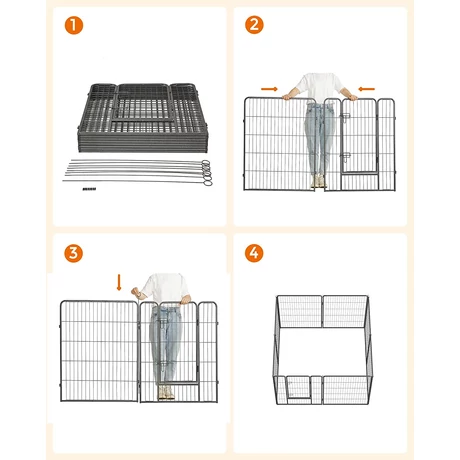 1

2

3

4