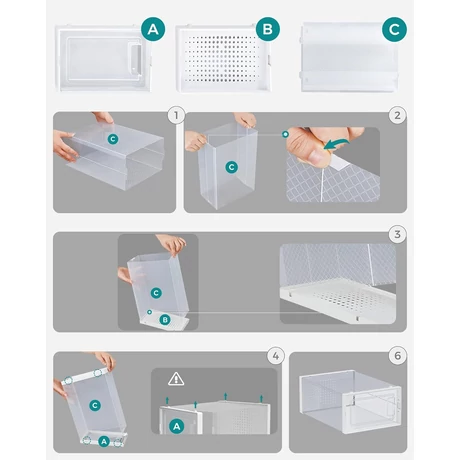 A
B
C
1
C
2
C
3
C
B
4
C
A
A
6